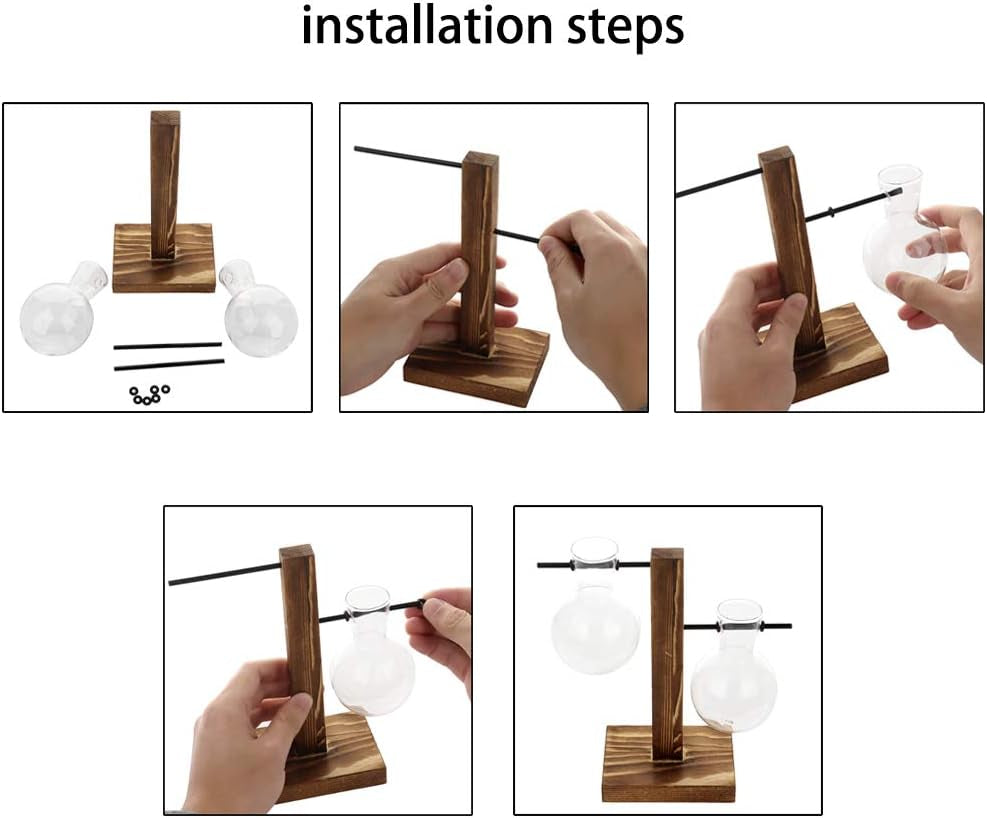 installation steps