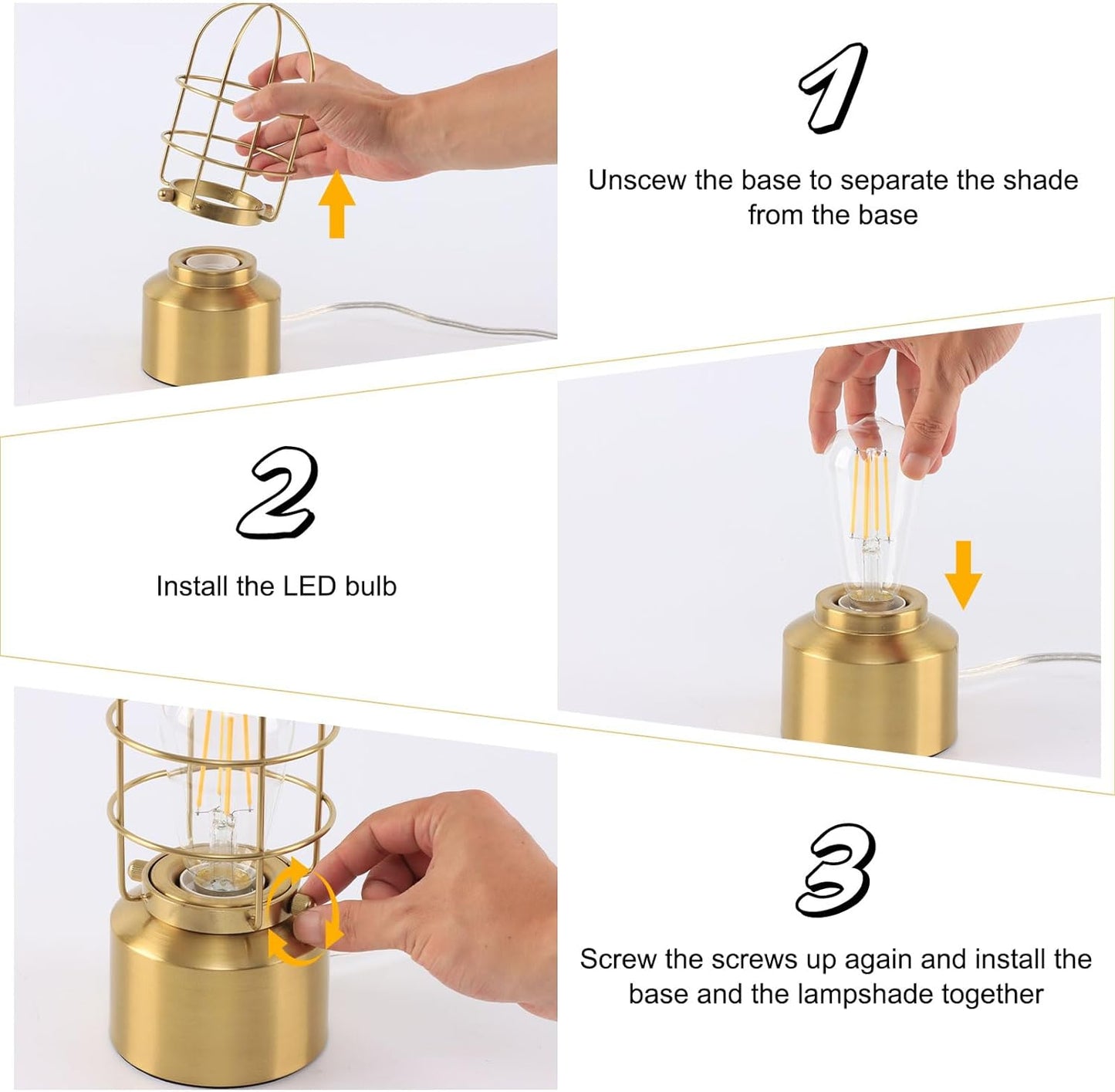 1

Unscew the base to separate the shade from the base

2

Install the LED bulb

3

Screw the screws up again and install the base and the lampshade together